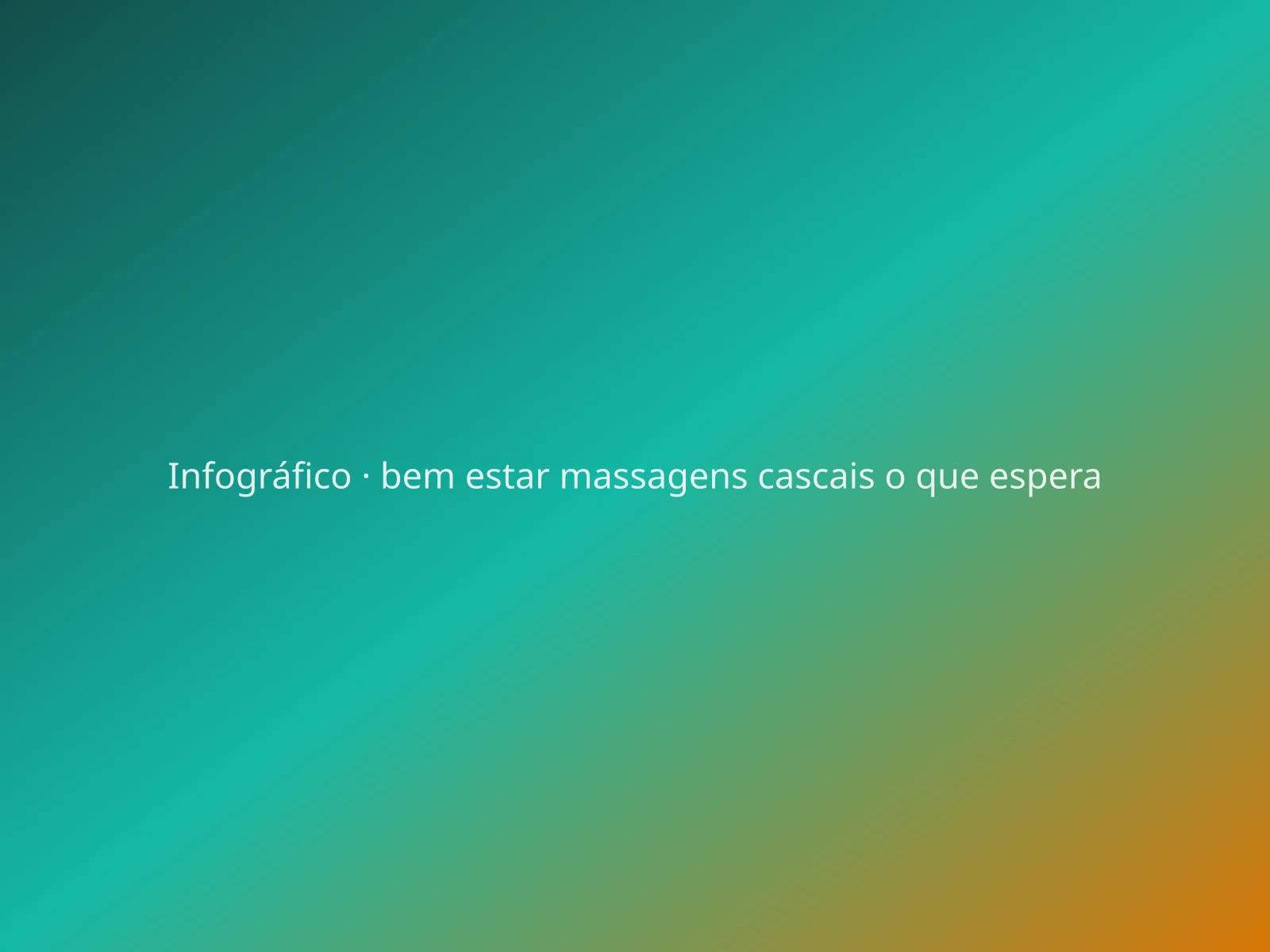 Infográfico · bem estar massagens cascais o que espera