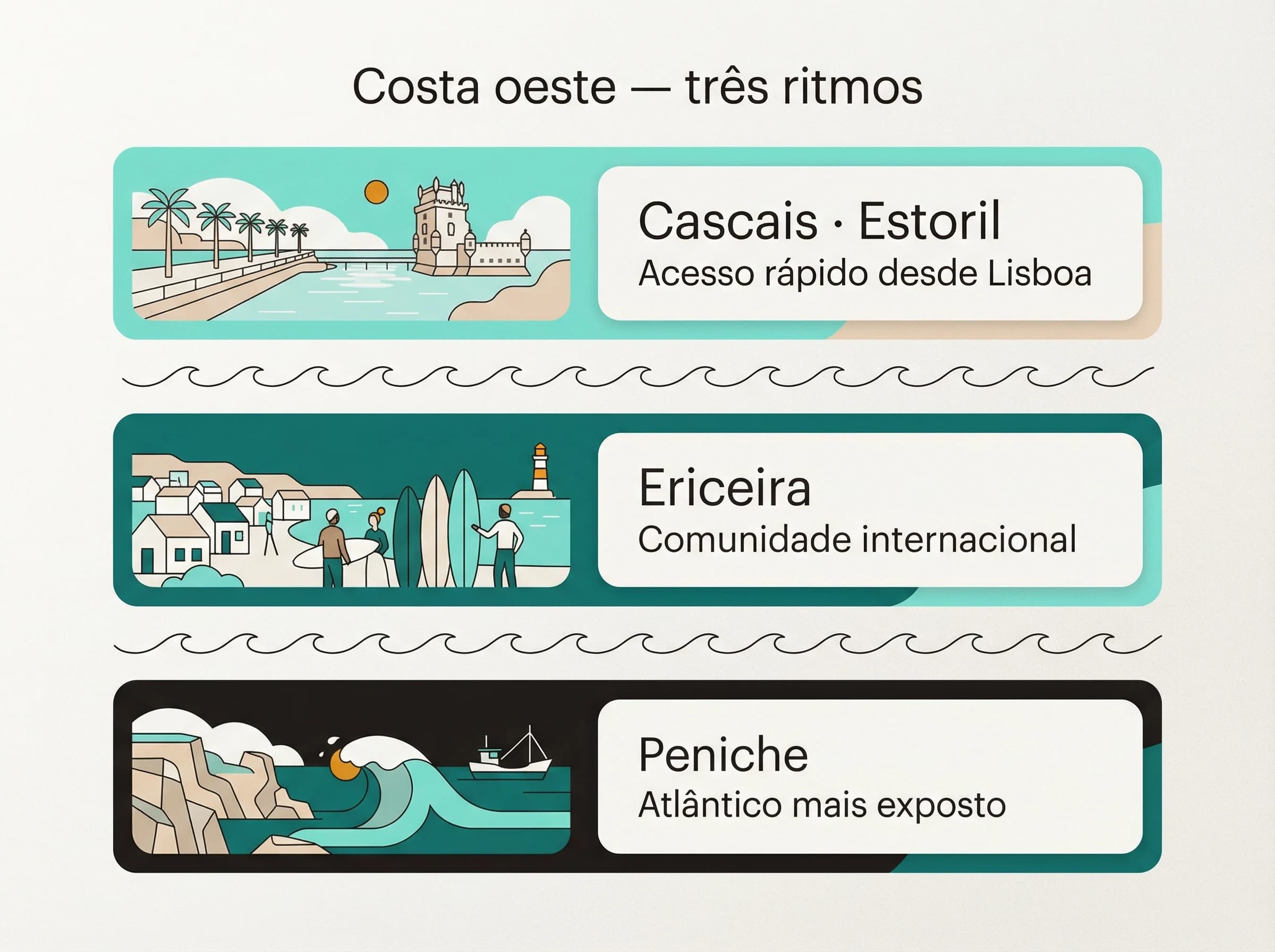 Costa oeste — três ritmos

Cascais · Estoril
Acesso rápido desde Lisboa

Ericeira
Comunidade internacional

Peniche
Atlântico mais exposto