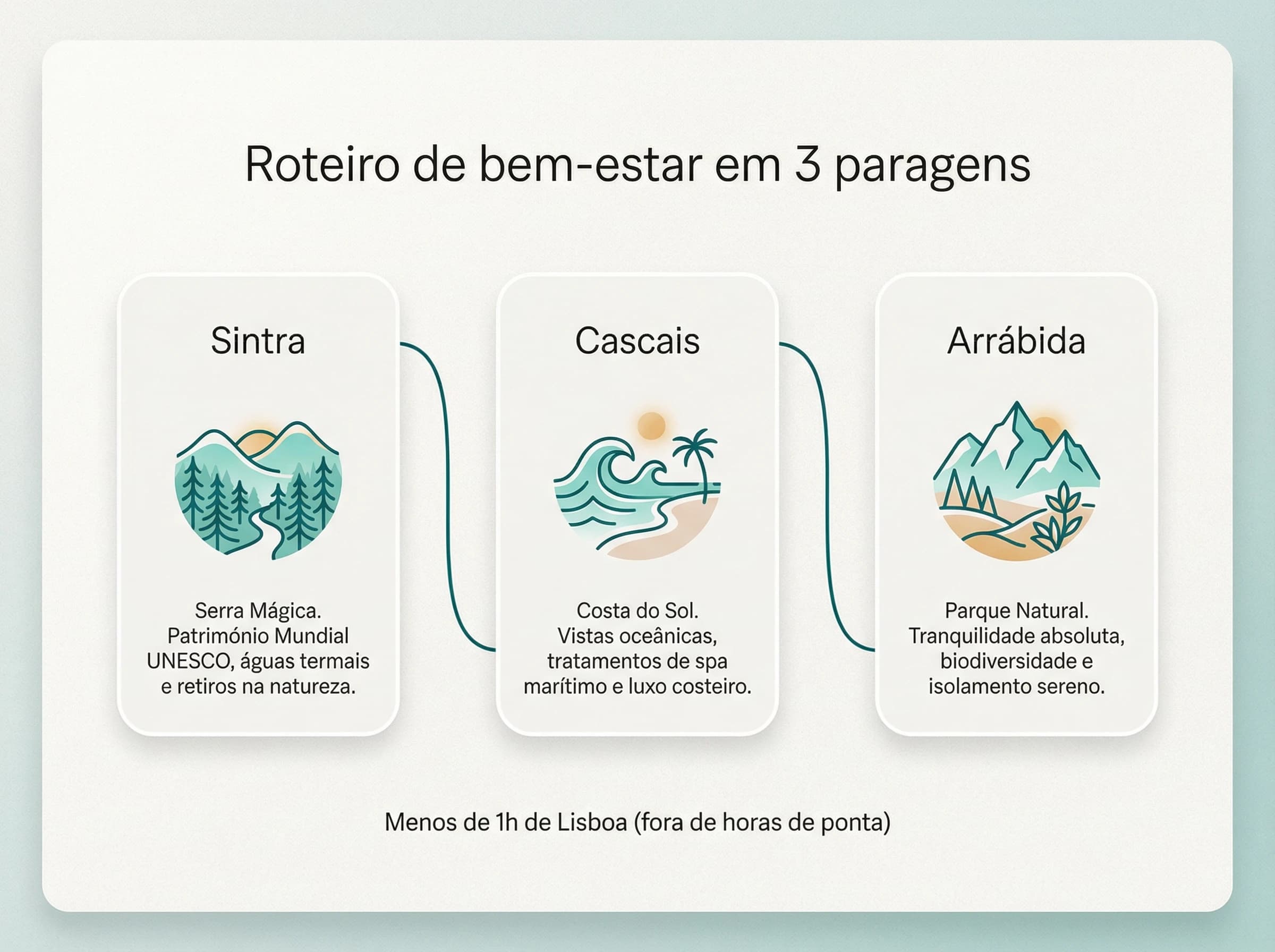 Roteiro de bem-estar em 3 paragens

Sintra

Serra Mágica. Património Mundial UNESCO, águas termais e retiros na natureza.

Cascais

Costa do Sol. Vistas oceânicas, tratamentos de spa marítimo e luxo costeiro.

Arrábida

Parque Natural. Tranquilidade absoluta, biodiversidade e isolamento sereno.

Menos de 1h de Lisboa (fora de horas de ponta)